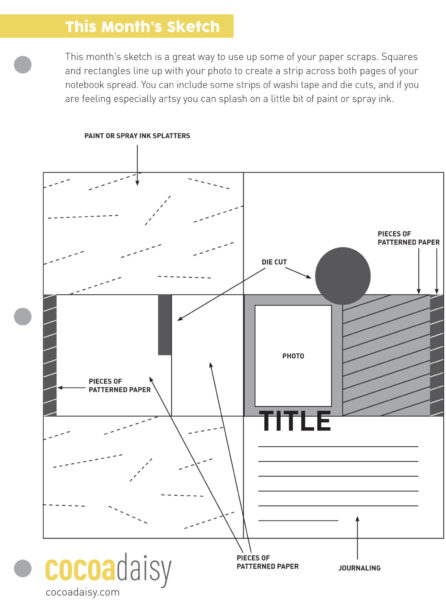 This Month's Sketch

This month's sketch is a great way to use up some of your paper scraps. Squares and rectangles line up with your photo to create a strip across both pages of your notebook spread. You can include some strips of washi tape and die cuts, and if you are feeling especially artsy you can splash on a little bit of paint or spray ink.

PAINT OR SPRAY INK SPLATTERS

PIECES OF PATTERNED PAPER

DIE CUT

PHOTO

PIECES OF PATTERNED PAPER

TITLE

PIECES OF PATTERNED PAPER

JOURNALING

cocoadaisy
cocoadaisy.com